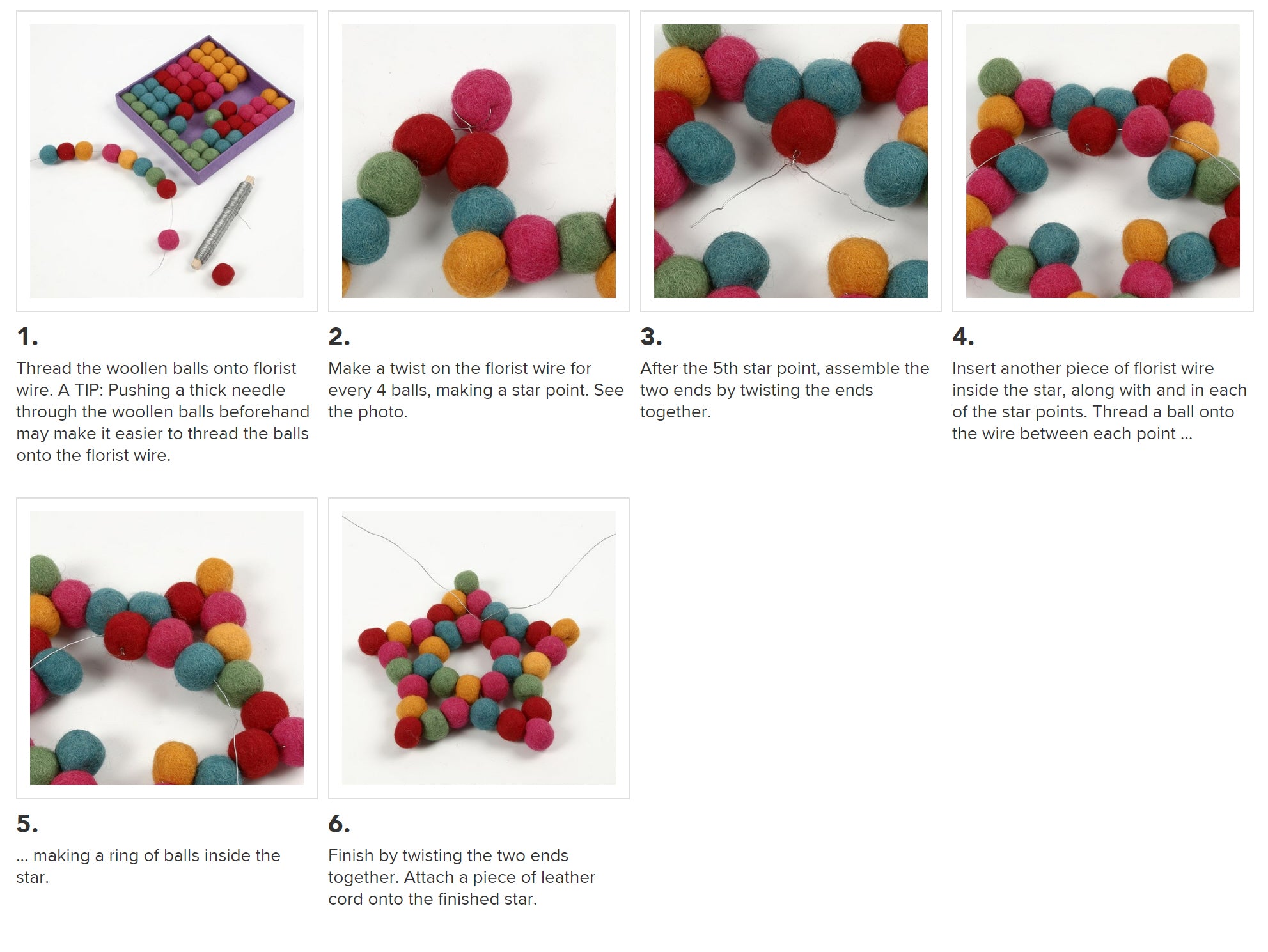 1.

Thread the woollen balls onto florist wire. A TIP: Pushing a thick needle through the woollen balls beforehand may make it easier to thread the balls onto the florist wire.

2.

Make a twist on the florist wire for every 4 balls, making a star point. See the photo.

3.

After the 5th star point, assemble the two ends by twisting the ends together.

4.

Insert another piece of florist wire inside the star, along with and in each of the star points. Thread a ball onto the wire between each point ...

5.

... making a ring of balls inside the star.

6.

Finish by twisting the two ends together. Attach a piece of leather cord onto the finished star.