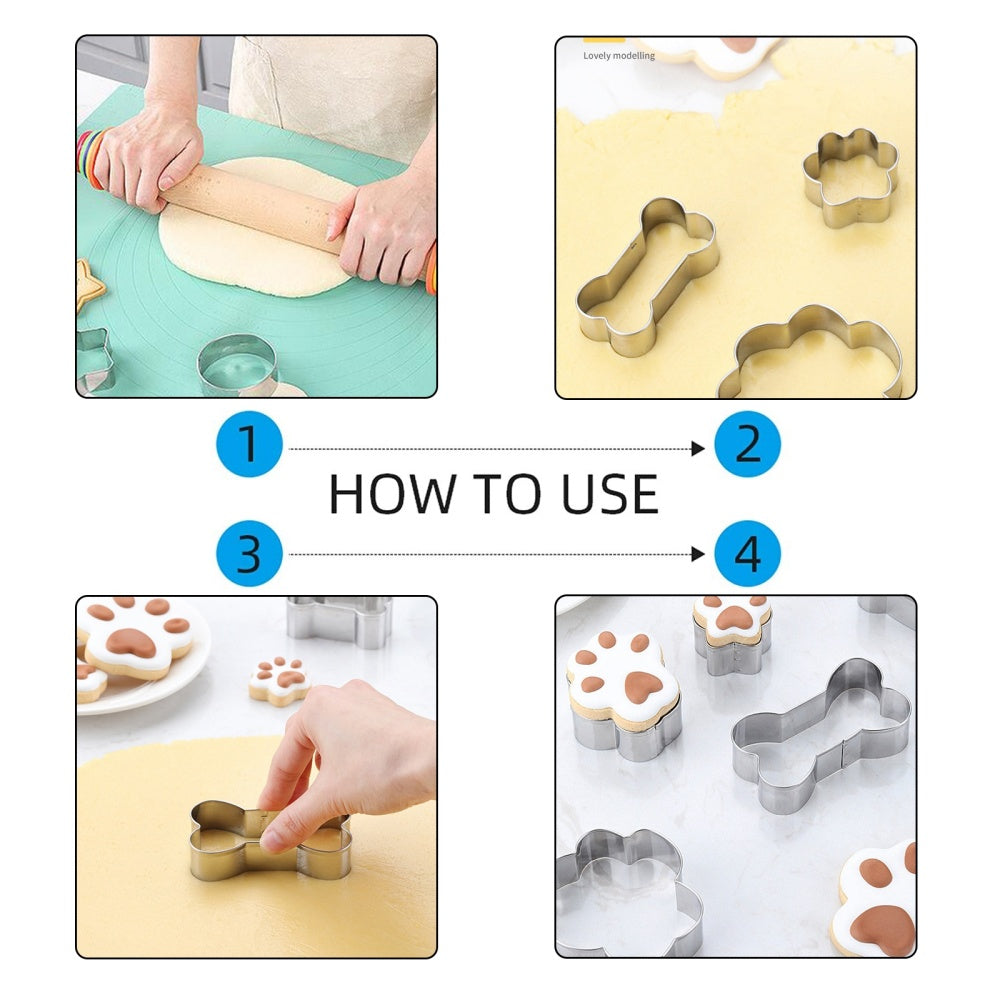 Lovely modelling

1

2

HOW TO USE

3

4