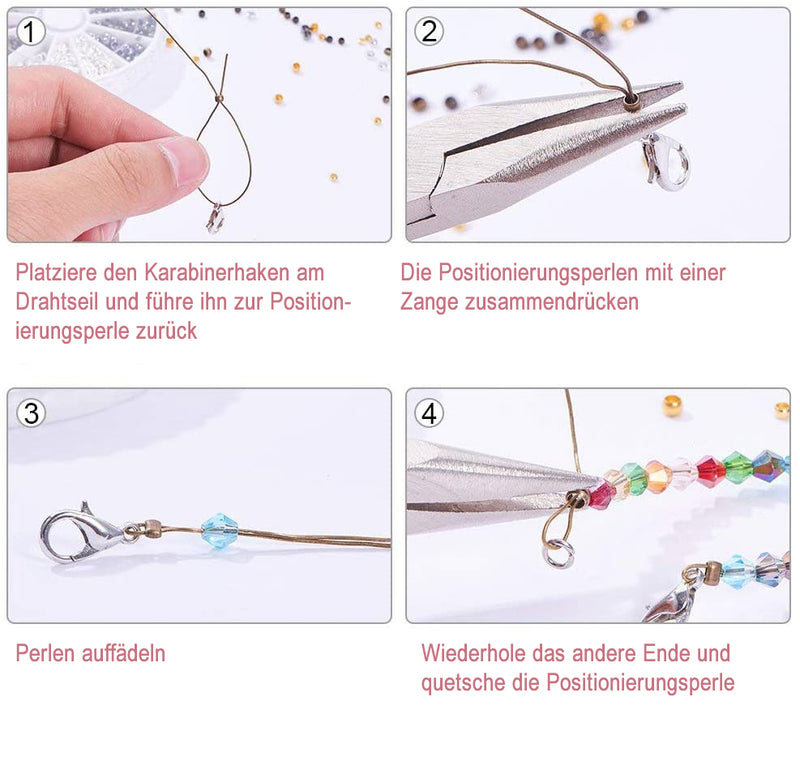 1

Platziere den Karabinerhaken am Drahtseil und führe ihn zur Positionierungsperle zurück

2

Die Positionierungsperlen mit einer Zange zusammendrücken

3

Perlen auffädeln

4

Wiederhole das andere Ende und quetsche die Positionierungsperle