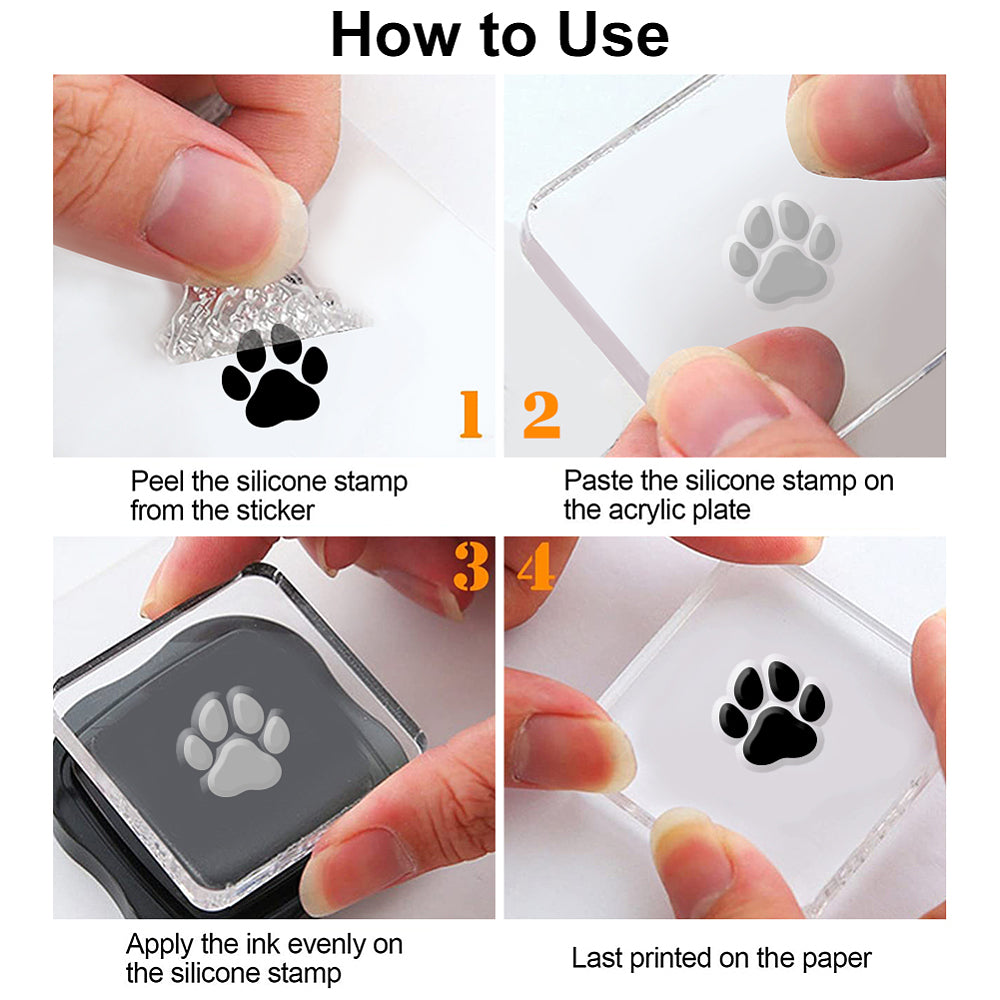 How to Use

1

Peel the silicone stamp from the sticker

2

Paste the silicone stamp on the acrylic plate

3

Apply the ink evenly on the silicone stamp

4

Last printed on the paper