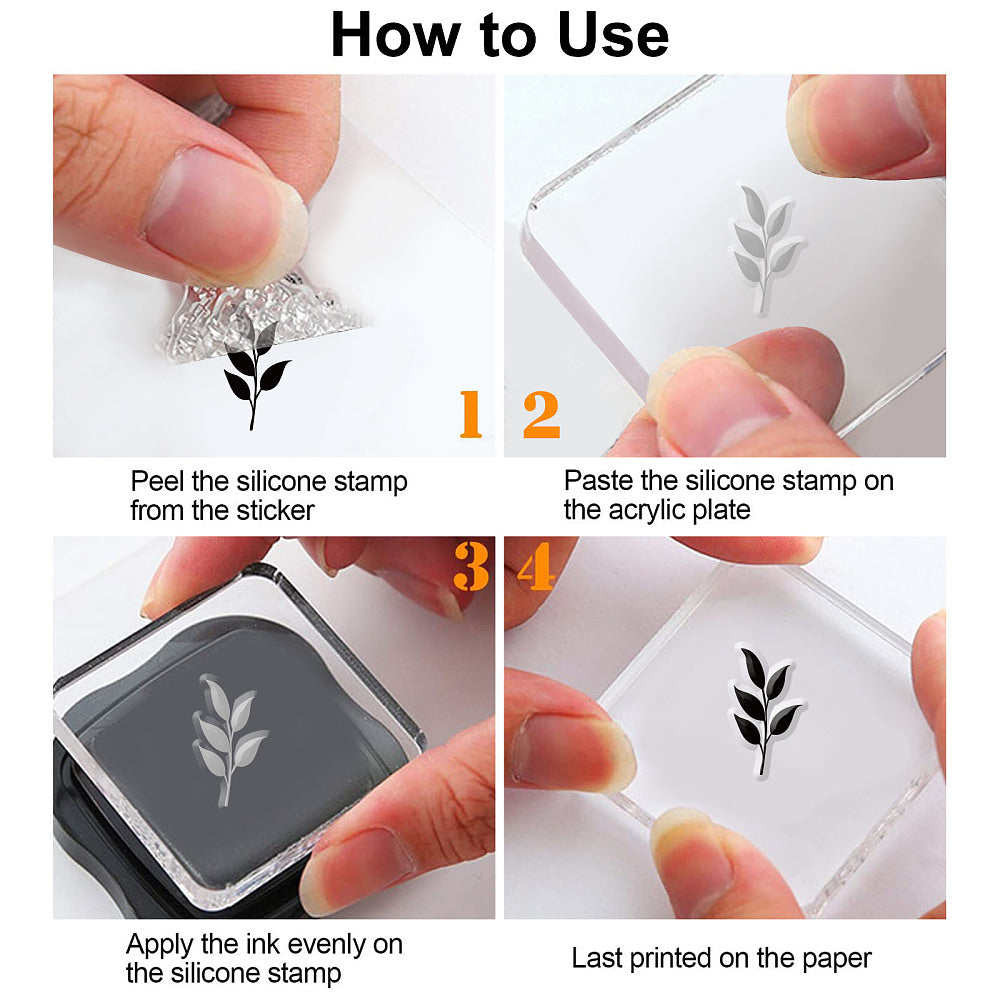 How to Use

1

Peel the silicone stamp from the sticker

2

Paste the silicone stamp on the acrylic plate

3

Apply the ink evenly on the silicone stamp

4

Last printed on the paper