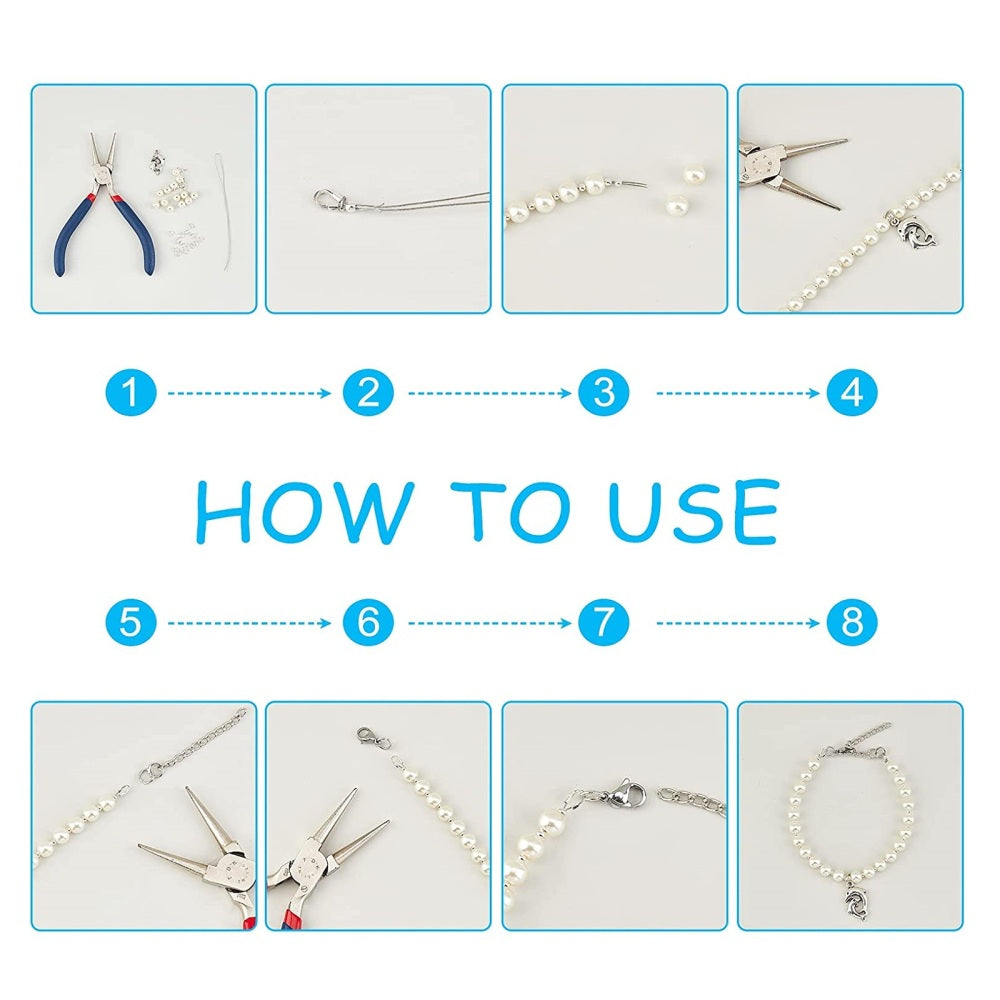 1 2 3 4

HOW TO USE

5 6 7 8