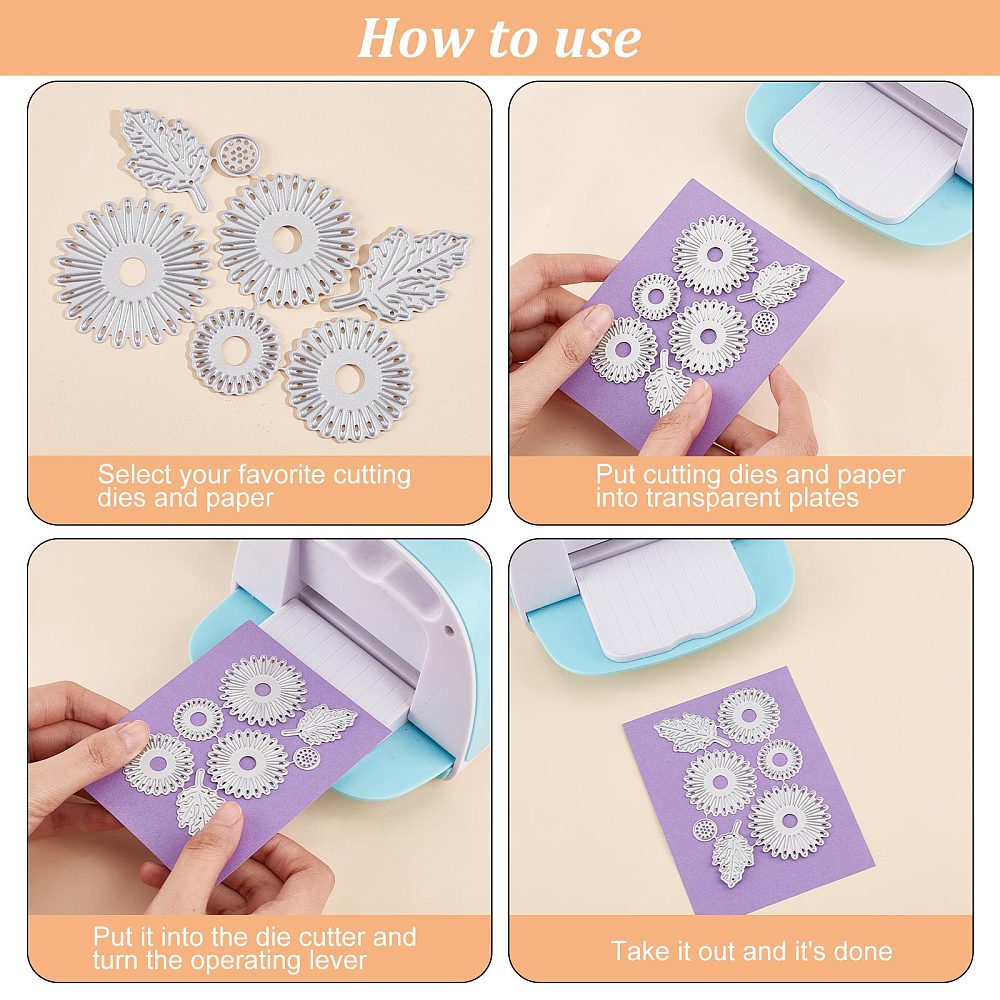 How to use

Select your favorite cutting dies and paper

Put cutting dies and paper into transparent plates

Put it into the die cutter and turn the operating lever

Take it out and it's done