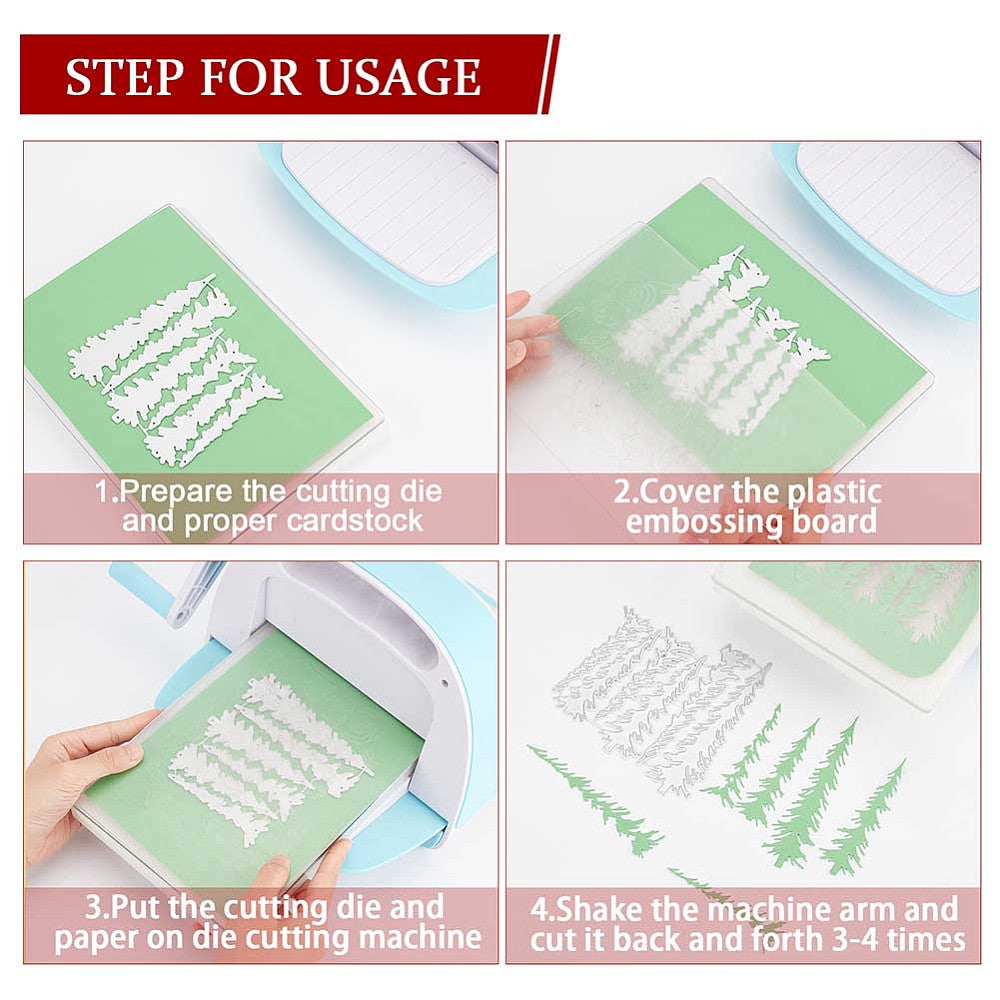 STEP FOR USAGE

1.Prepare the cutting die and proper cardstock

2.Cover the plastic embossing board

3.Put the cutting die and paper on die cutting machine

4.Shake the machine arm and cut it back and forth 3-4 times