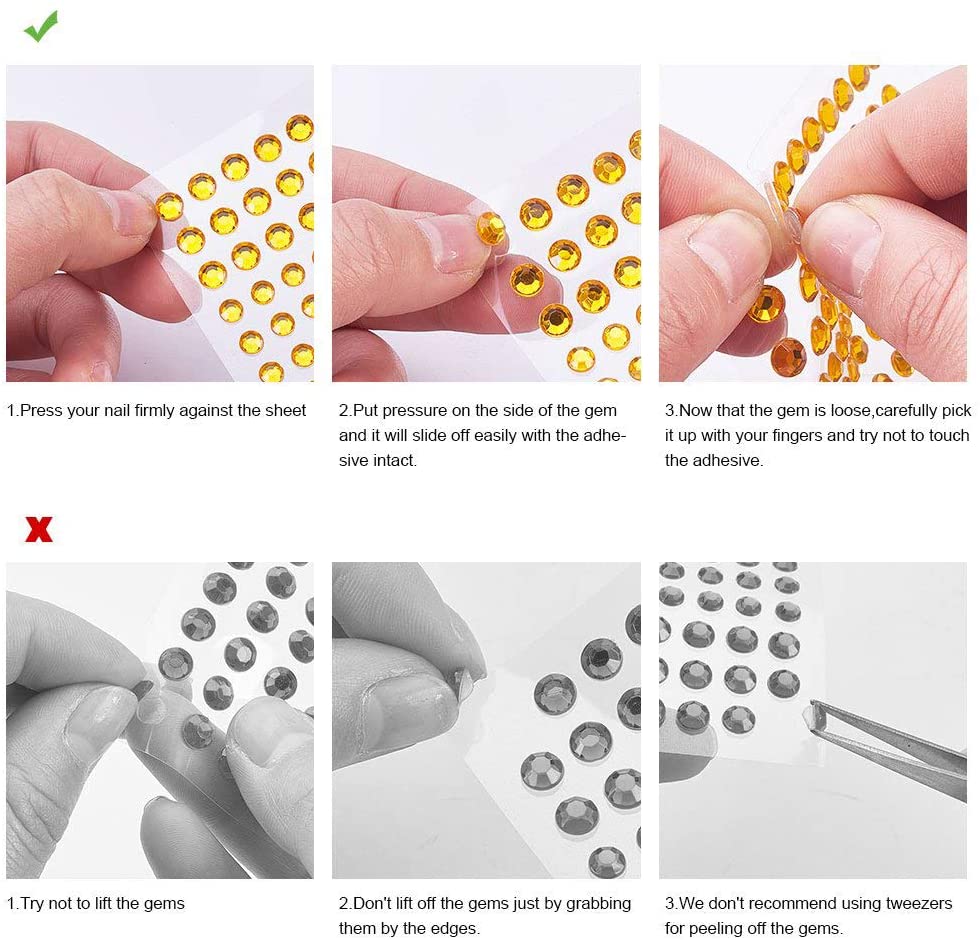 1.Press your nail firmly against the sheet

2.Put pressure on the side of the gem and it will slide off easily with the adhesive intact.

3.Now that the gem is loose,carefully pick it up with your fingers and try not to touch the adhesive.

1.Try not to lift the gems

2.Don't lift off the gems just by grabbing them by the edges.

3.We don't recommend using tweezers for peeling off the gems.